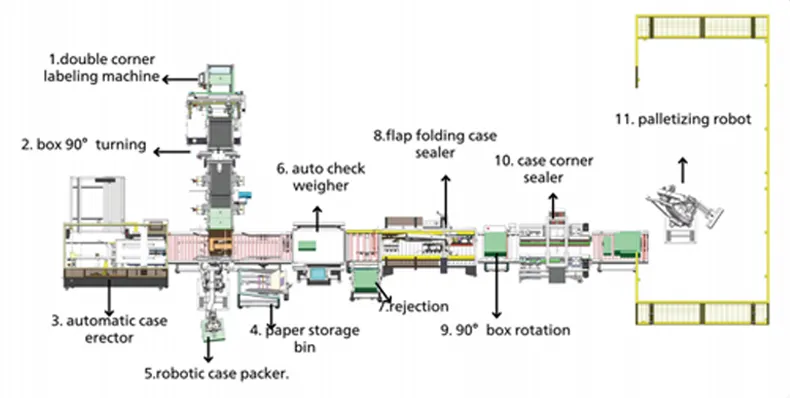 1.double corner labeling machine

2. box 90° turning

3. automatic case erector

4. paper storage bin

5.robotic case packer.

6. auto check weigher

7.rejection

8.flap folding case sealer

9. 90° box rotation

10. case corner sealer

11. palletizing robot