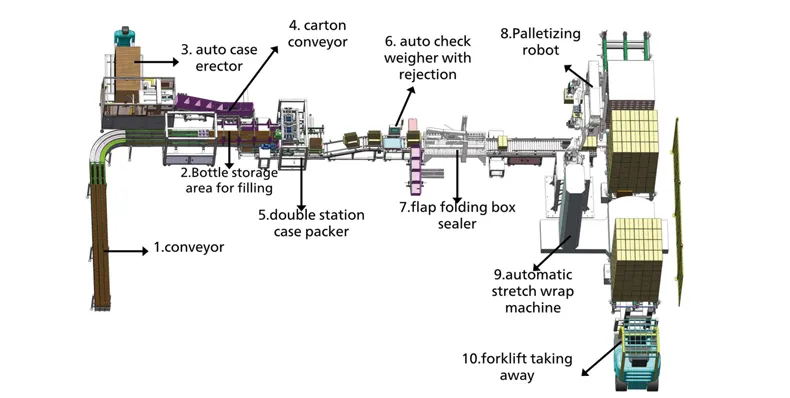 3. auto case erector

4. carton conveyor

6. auto check weigher with rejection

8.Palletizing robot

2.Bottle storage area for filling

5.double station case packer

7.flap folding box sealer

1.conveyor

9.automatic stretch wrap machine

10.forklift taking away