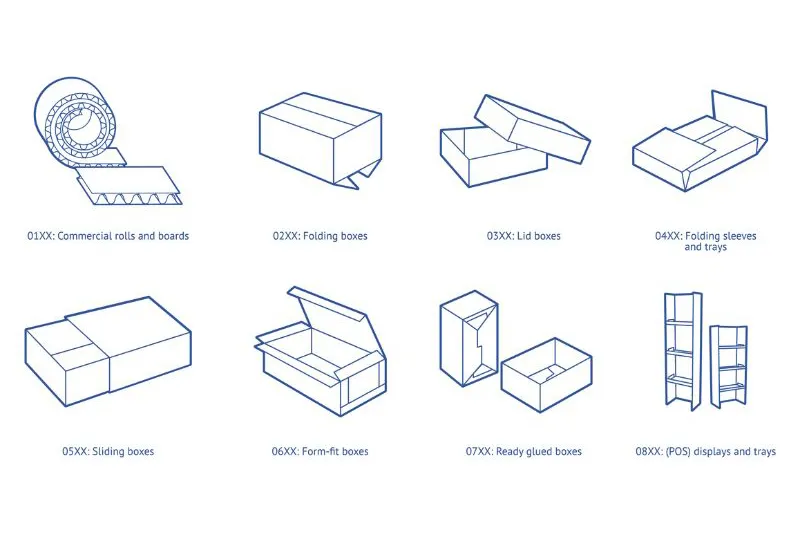 01XX: Commercial rolls and boards

02XX: Folding boxes

03XX: Lid boxes

04XX: Folding sleeves and trays

05XX: Sliding boxes

06XX: Form-fit boxes

07XX: Ready glued boxes

08XX: (POS) displays and trays